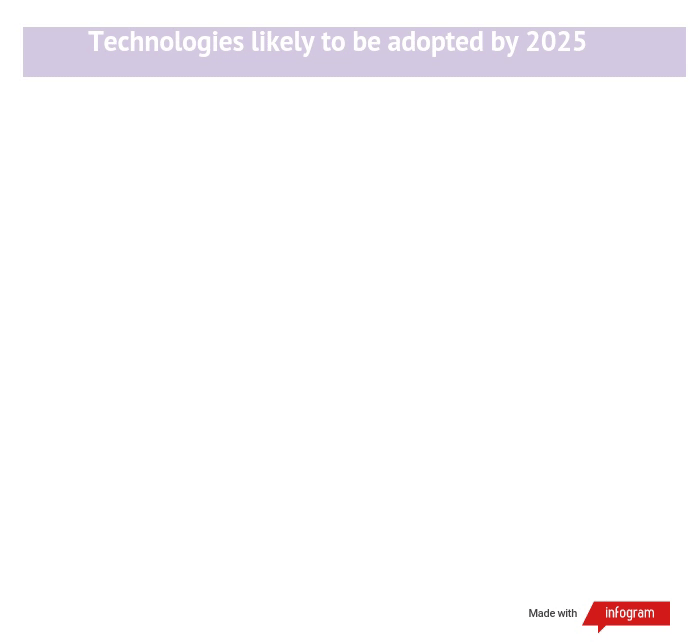 Technologies likely to be adopted by 2025

Made with infogram